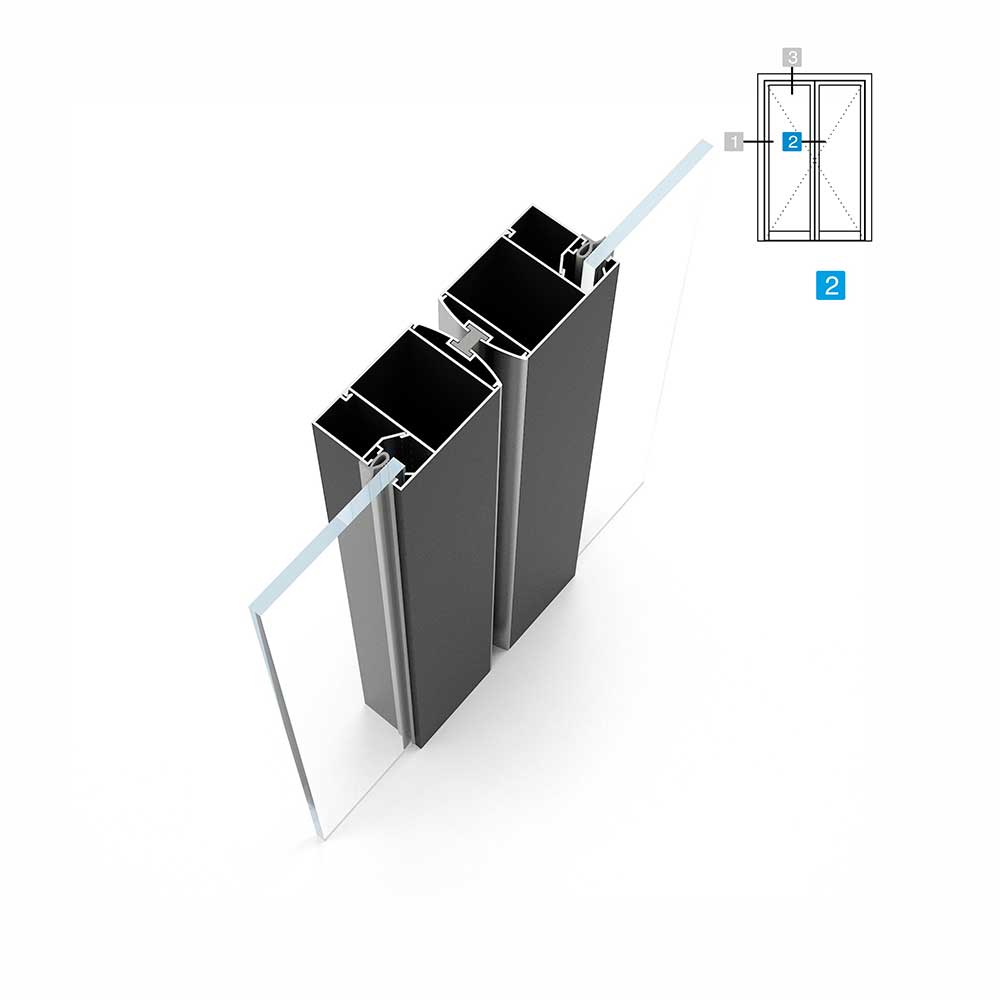 3
1
2
2